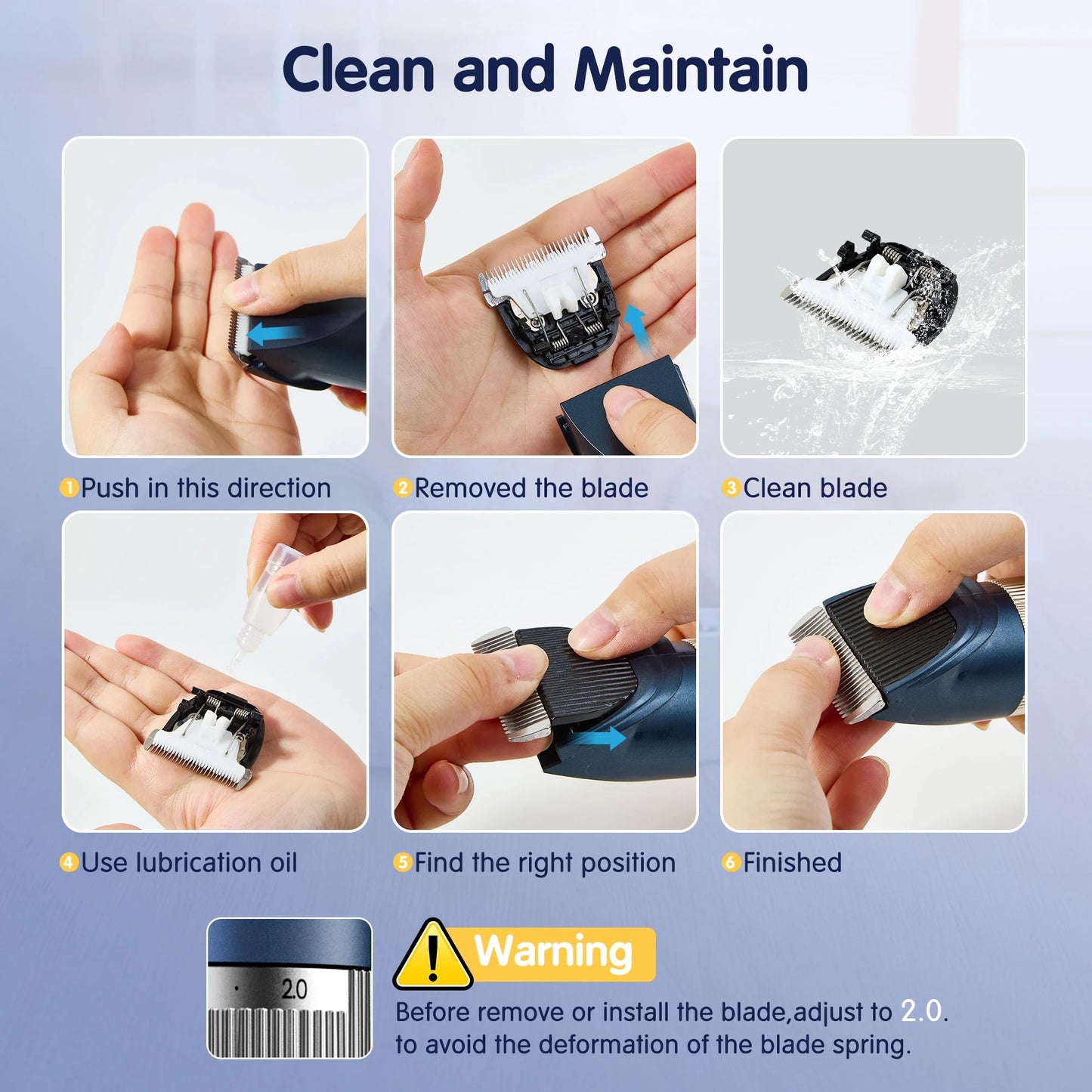 Clean and Maintain

1 Push in this direction

2 Removed the blade

3 Clean blade

4 Use lubrication oil

5 Find the right position

6 Finished

2.0

Warning

Before remove or install the blade,adjust to 2.0. to avoid the deformation of the blade spring.