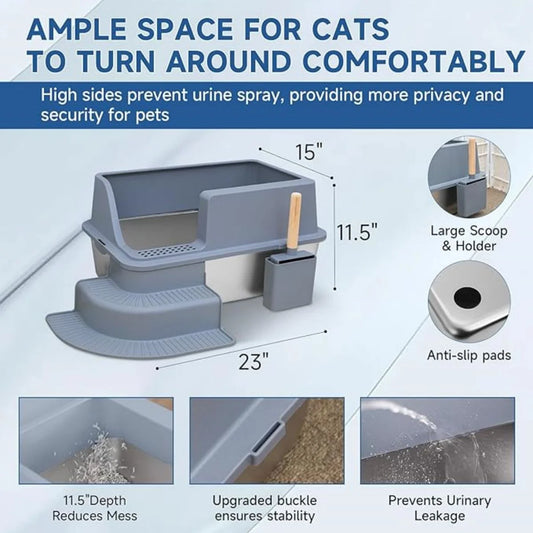 AMPLE SPACE FOR CATS TO TURN AROUND COMFORTABLY

High sides prevent urine spray, providing more privacy and security for pets

15"

11.5"

23"

Large Scoop & Holder

Anti-slip pads

11.5"Depth Reduces Mess

Upgraded buckle ensures stability

Prevents Urinary Leakage